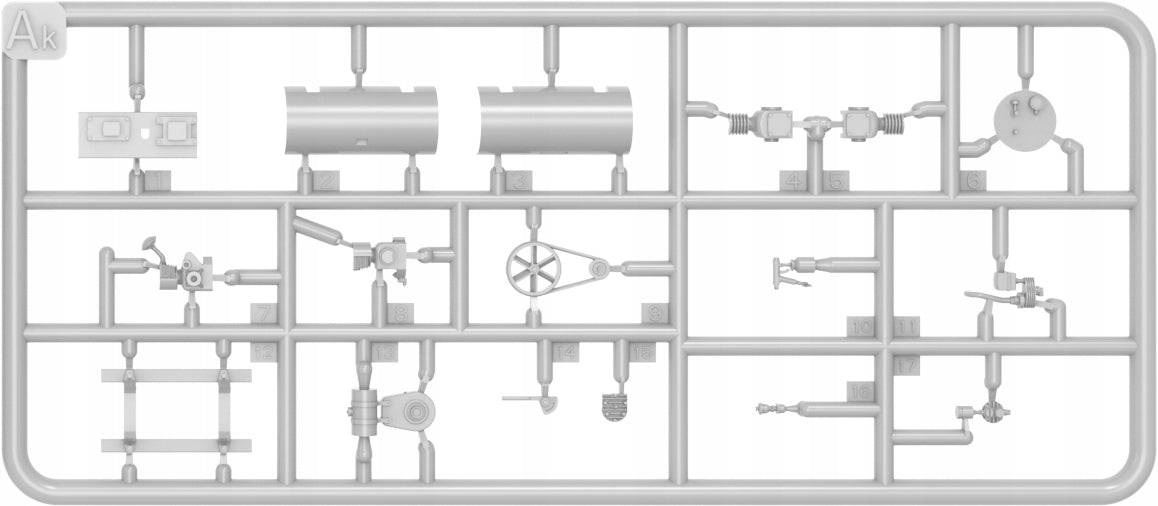 Ak
1
2
3
4
5
6
7
8
9
10
11
12
13
14
15
16
17