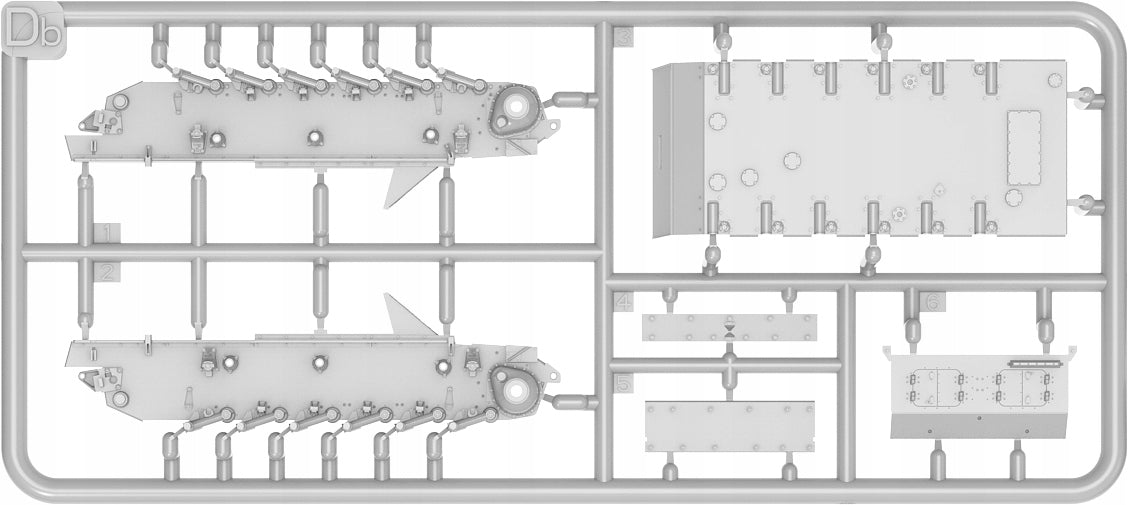 Db
3
1
2
4
6
5