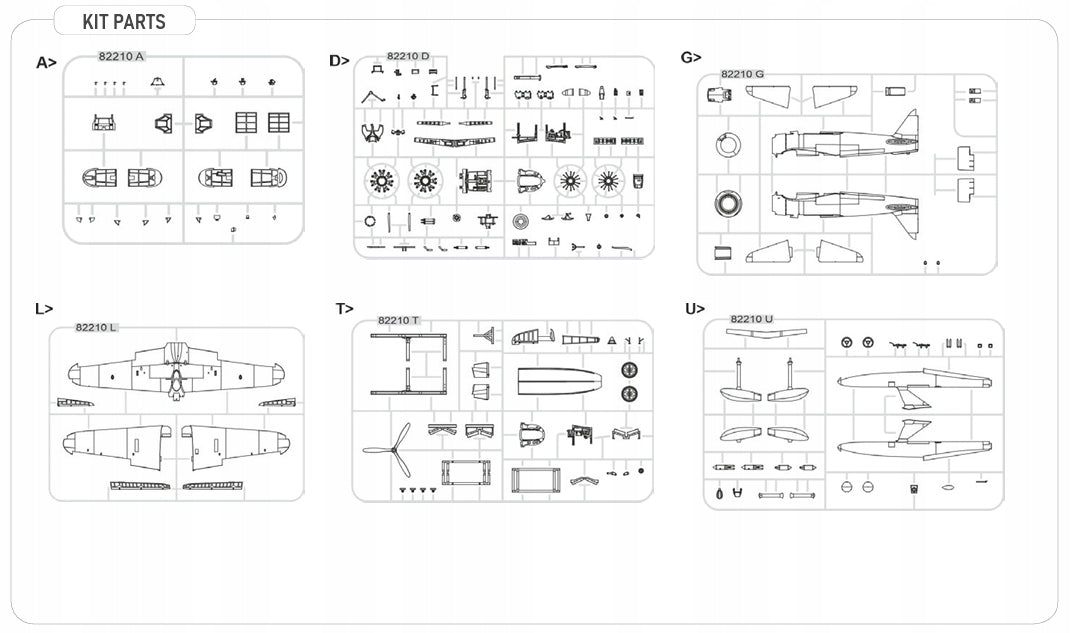 KIT PARTS

A>
82210 A

D>
82210 D

G>
82210 G

L>
82210 L

T>
82210 T

U>
82210 U