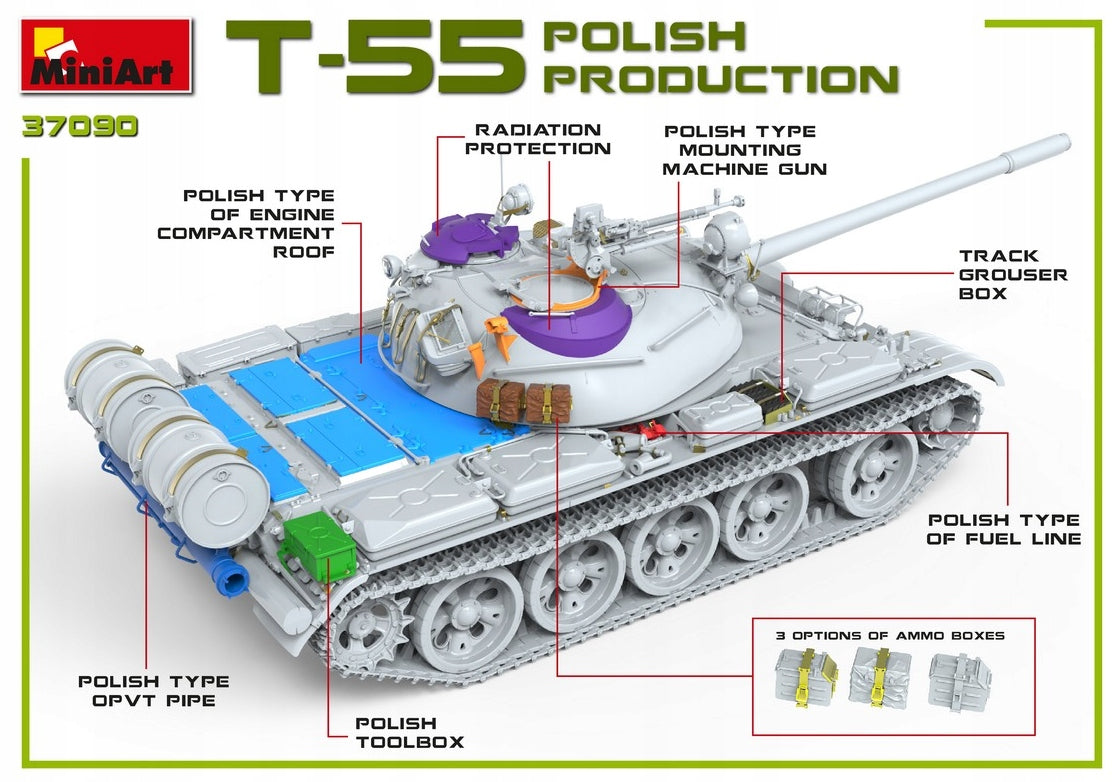 MiniArt

T-55 POLISH PRODUCTION

37090

RADIATION PROTECTION

POLISH TYPE MOUNTING MACHINE GUN

POLISH TYPE OF ENGINE COMPARTMENT ROOF

TRACK GROUSER BOX

POLISH TYPE OF FUEL LINE

3 OPTIONS OF AMMO BOXES

POLISH TYPE OPVT PIPE

POLISH TOOLBOX